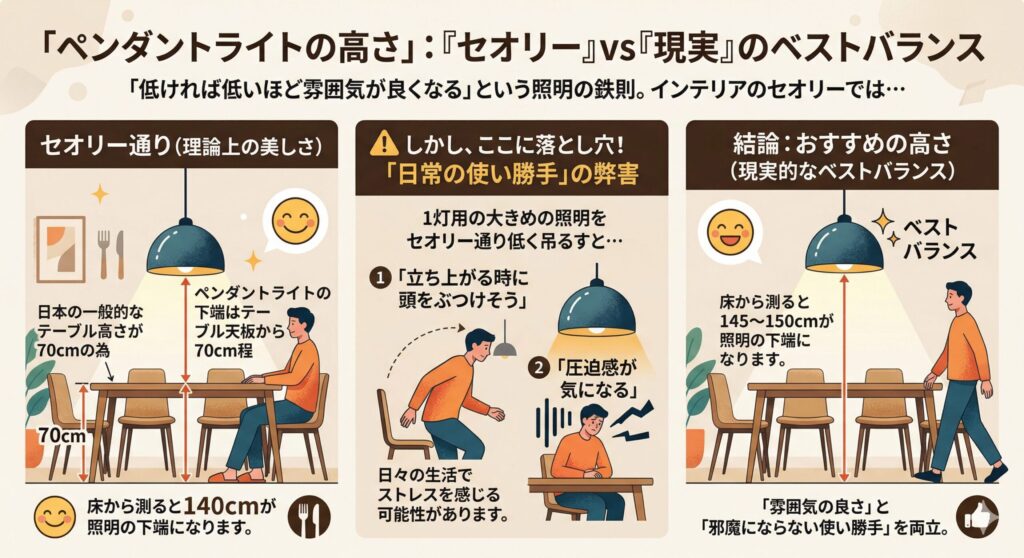 「ペンダントライトの高さ」：『セオリー』vs『現実』のベストバランス

「低ければ低いほど雰囲気が良くなる」という照明の鉄則。インテリアのセオリーでは…

セオリー通り（理論上の美しさ）

日本の一般的なテーブル高さが70cmの為

ペンダントライトの下端はテーブル天板から70cm程

70cm

床から測ると140cmが照明の下端になります。

しかし、ここに落とし穴！
「日常の使い勝手」の弊害

1灯用の大きめの照明をセオリー通り低く吊るすと…

1 「立ち上がる時に頭をぶつけそう」

2 「圧迫感が気になる」

日々の生活でストレスを感じる可能性があります。

結論：おすすめの高さ
（現実的なベストバランス）

ベストバランス

床から測ると145〜150cmが照明の下端になります。

「雰囲気の良さ」と「邪魔にならない使い勝手」を両立。